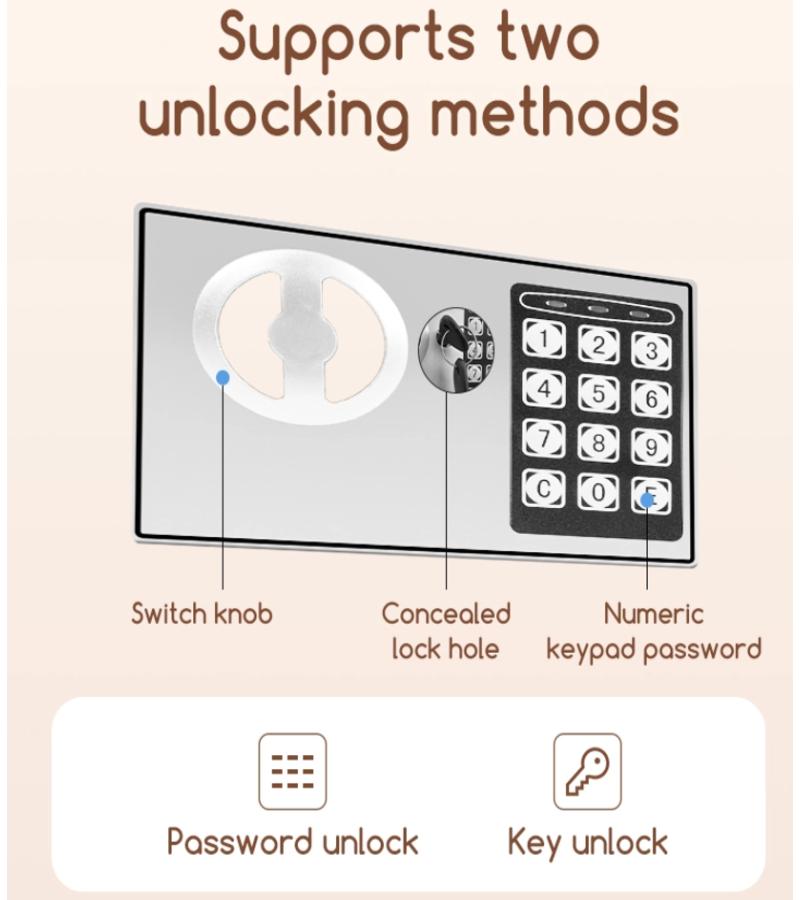 Supports two unlocking methods

1 2 3
4 5 6
7 8 9
C 0 E

Switch knob

Concealed lock hole

Numeric keypad password

Password unlock

Key unlock