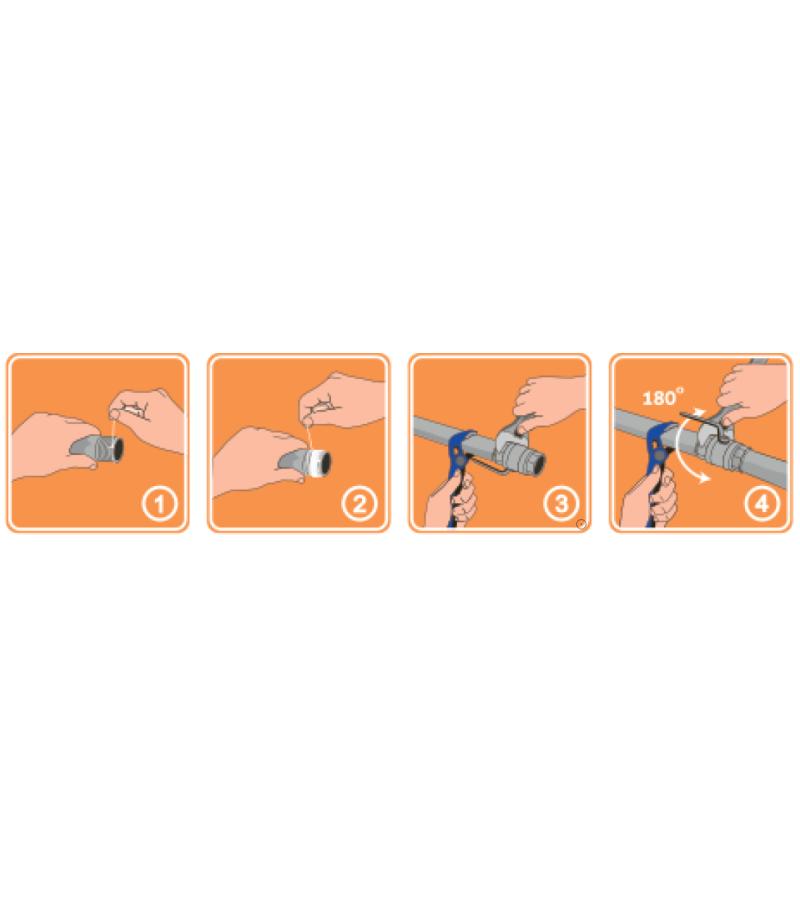 1

2

3

180°

4